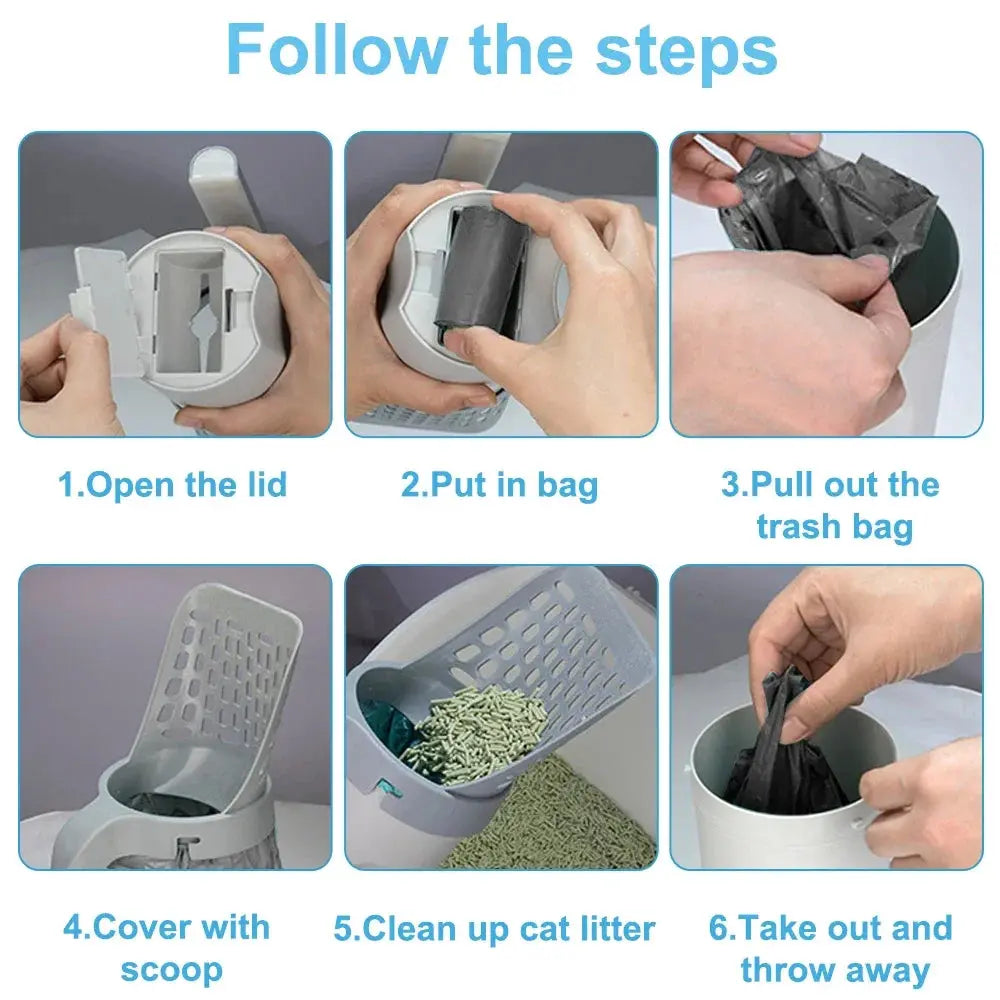 Follow the steps

1.Open the lid

2.Put in bag

3.Pull out the trash bag

4.Cover with scoop

5.Clean up cat litter

6.Take out and throw away