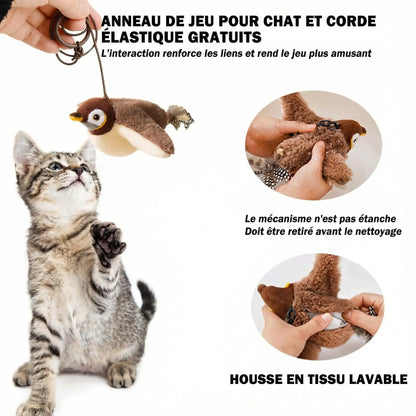 ANNEAU DE JEU POUR CHAT ET CORDE ÉLASTIQUE GRATUITS

L'interaction renforce les liens et rend le jeu plus amusant

Le mécanisme n'est pas étanche
Doit être retiré avant le nettoyage

HOUSSE EN TISSU LAVABLE