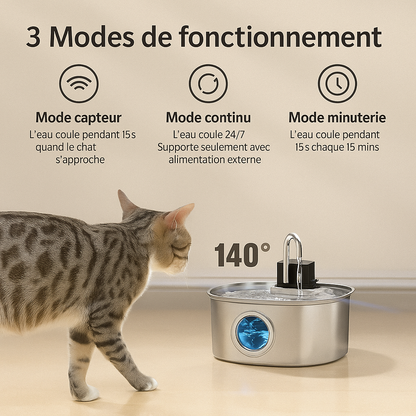 3 Modes de fonctionnement

Mode capteur
L'eau coule pendant 15s quand le chat s'approche

Mode continu
L'eau coule 24/7
Supporte seulement avec alimentation externe

Mode minuterie
L'eau coule pendant 15s chaque 15 mins

140°